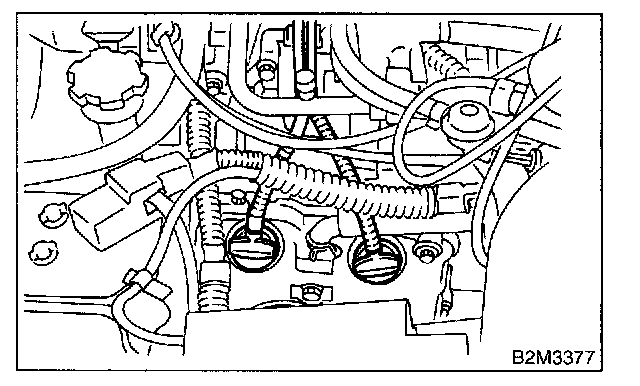 B2M3377