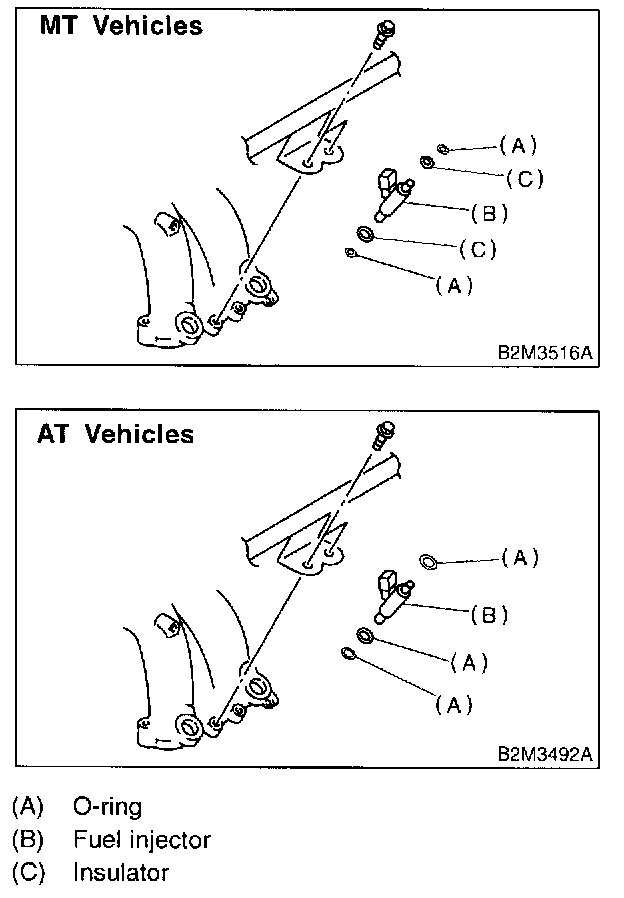 MT Vehicles

(A)
(C)
(B)
(C)
(A)

B2M3516A

AT Vehicles

(A)
(B)
(A)
(A)

B2M3492A

(A) O-ring
(B) Fuel injector
(C) Insulator