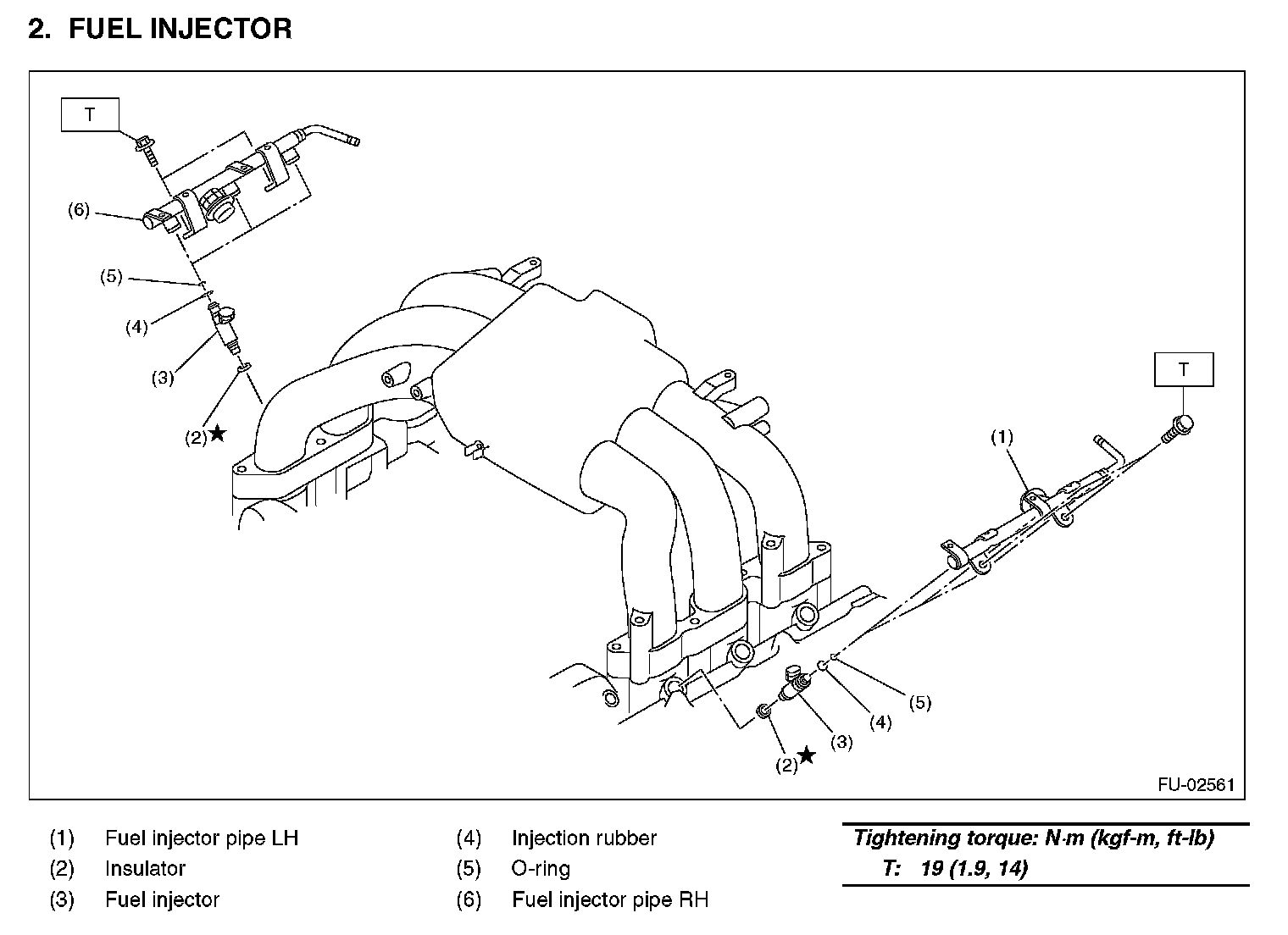 2. FUEL INJECTOR

T

(6)

(5)

(4)

(3)

(2)★

T

(1)

(5)

(4)

(3)

(2)★

FU-02561

(1) Fuel injector pipe LH
(2) Insulator
(3) Fuel injector

(4) Injection rubber
(5) O-ring
(6) Fuel injector pipe RH

Tightening torque: N·m (kgf-m, ft-lb)
T: 19 (1.9, 14)