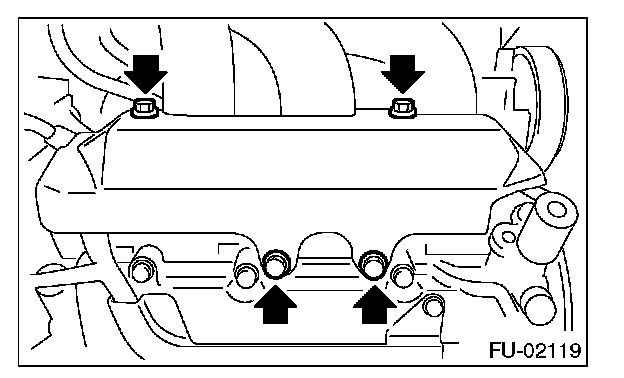 FU-02119