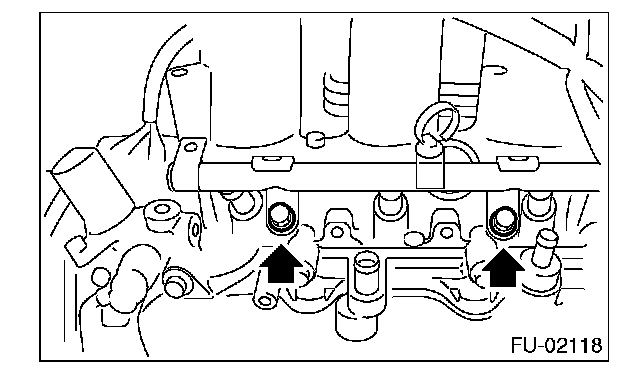 FU-02118