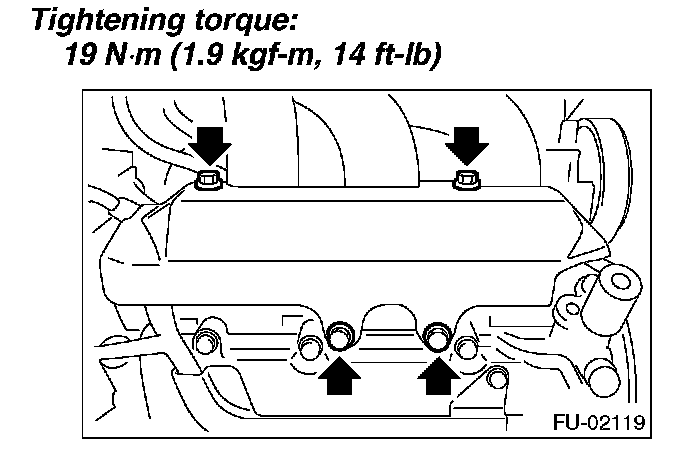 Tightening torque:
19 N·m (1.9 kgf-m, 14 ft-lb)

FU-02119