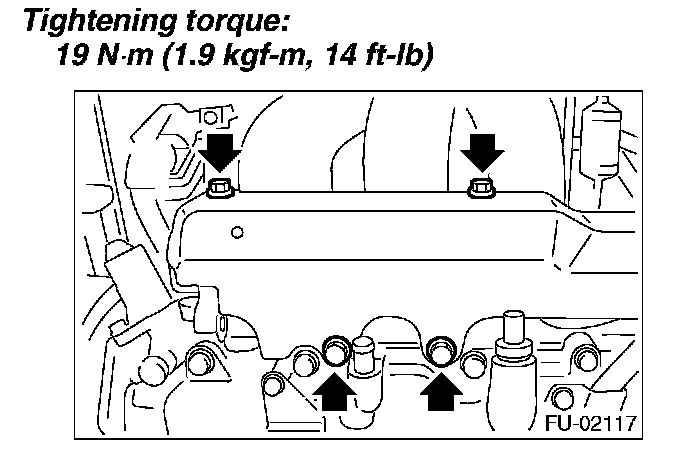 Tightening torque:
19 N·m (1.9 kgf-m, 14 ft-lb)

FU-02117