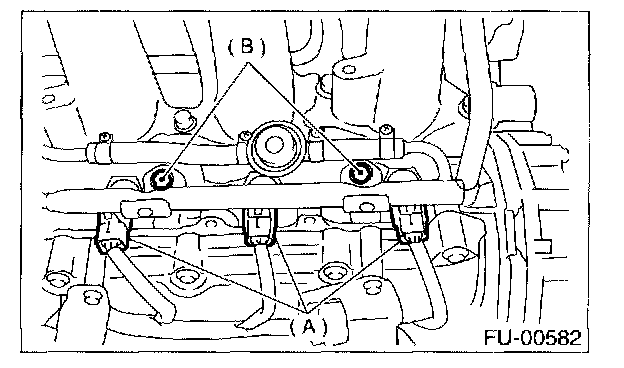 (B)

(A)

FU-00582