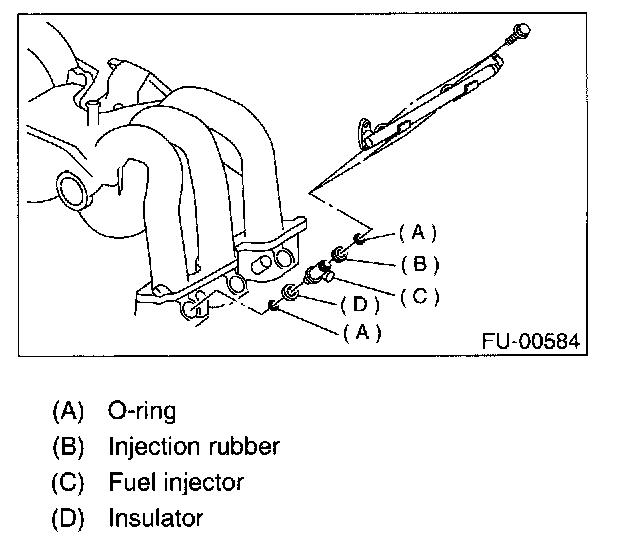 (A)
(B)
(C)
(D)
(A)
FU-00584

(A) O-ring
(B) Injection rubber
(C) Fuel injector
(D) Insulator