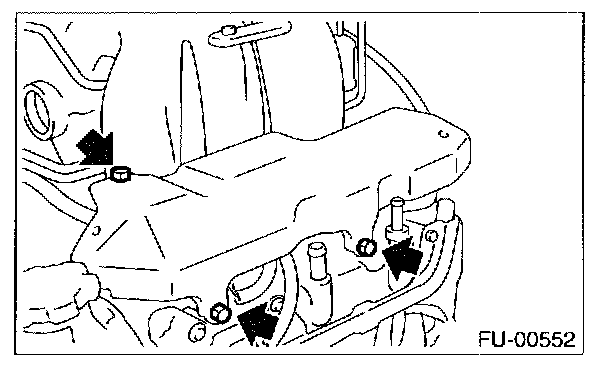 FU-00552