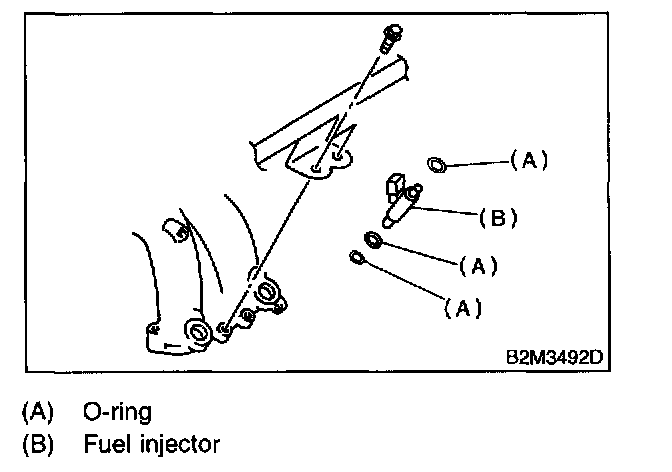 (A)
(B)
(A)
(A)
B2M3492D

(A) O-ring
(B) Fuel injector