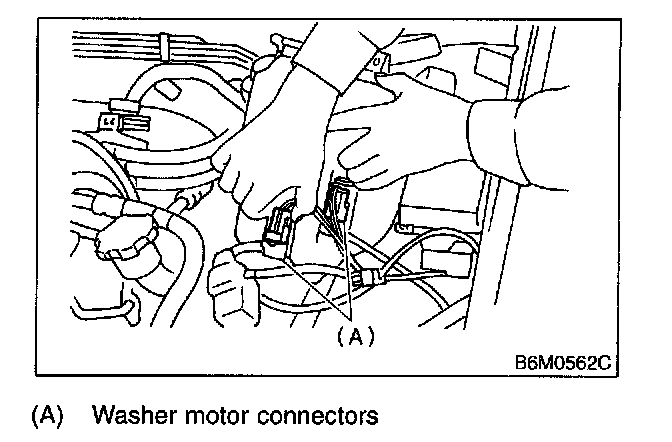 (A)

B6M0562C

(A) Washer motor connectors