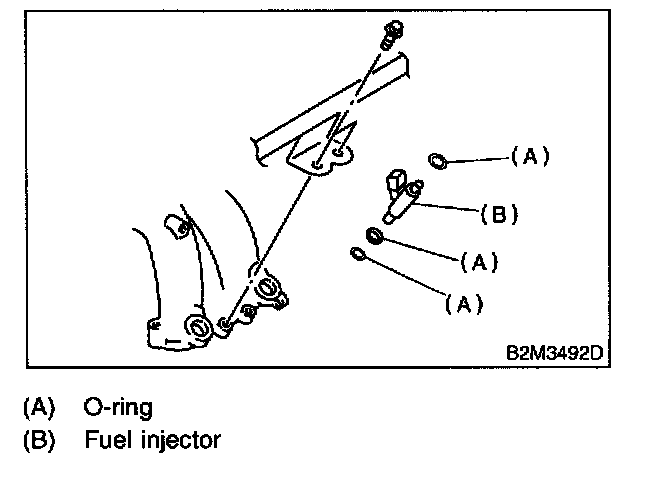 (A)
(B)
(A)
(A)
B2M3492D

(A) O-ring
(B) Fuel injector