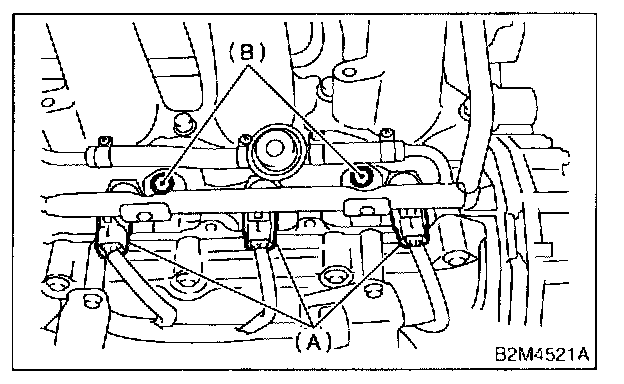 (B)

(A)

B2M4521A