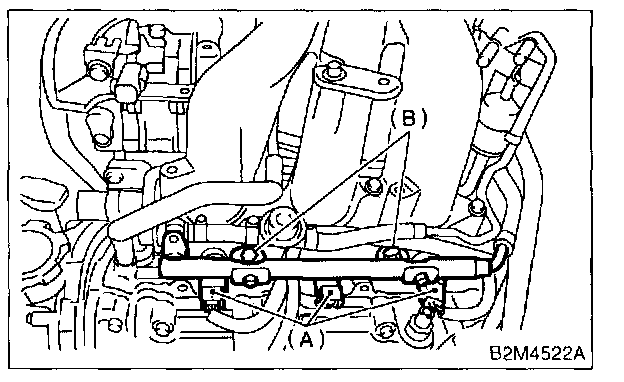 (B)

(A)

B2M4522A