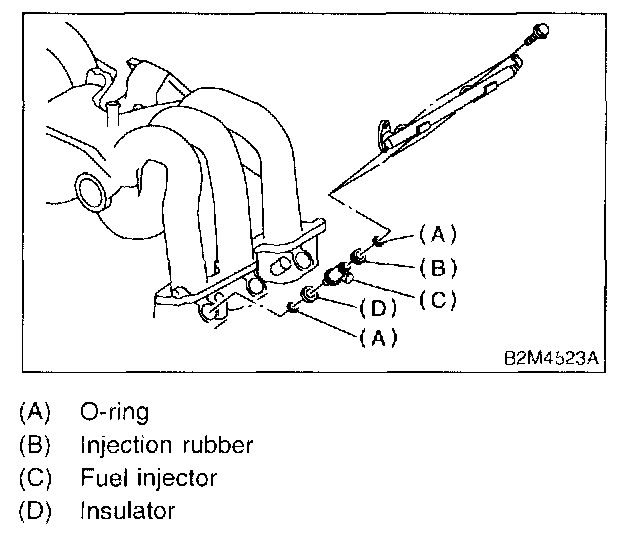 (A)
(B)
(C)
(D)
(A)
B2M4523A

(A) O-ring
(B) Injection rubber
(C) Fuel injector
(D) Insulator