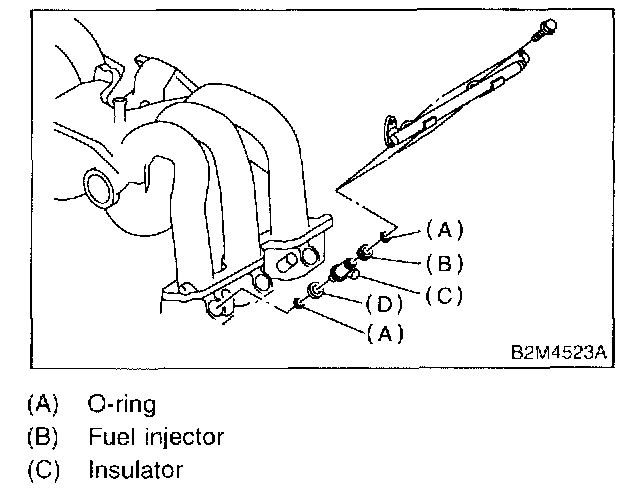 (A)
(B)
(C)
(D)
(A)
B2M4523A

(A) O-ring
(B) Fuel injector
(C) Insulator