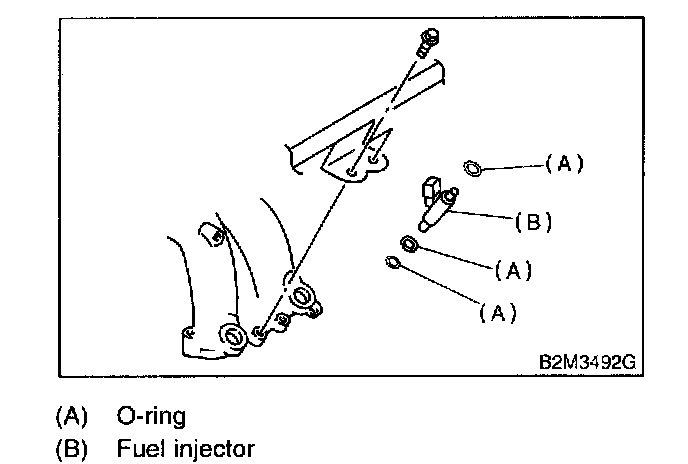 (A)
(B)
(A)
(A)
B2M3492G

(A) O-ring
(B) Fuel injector