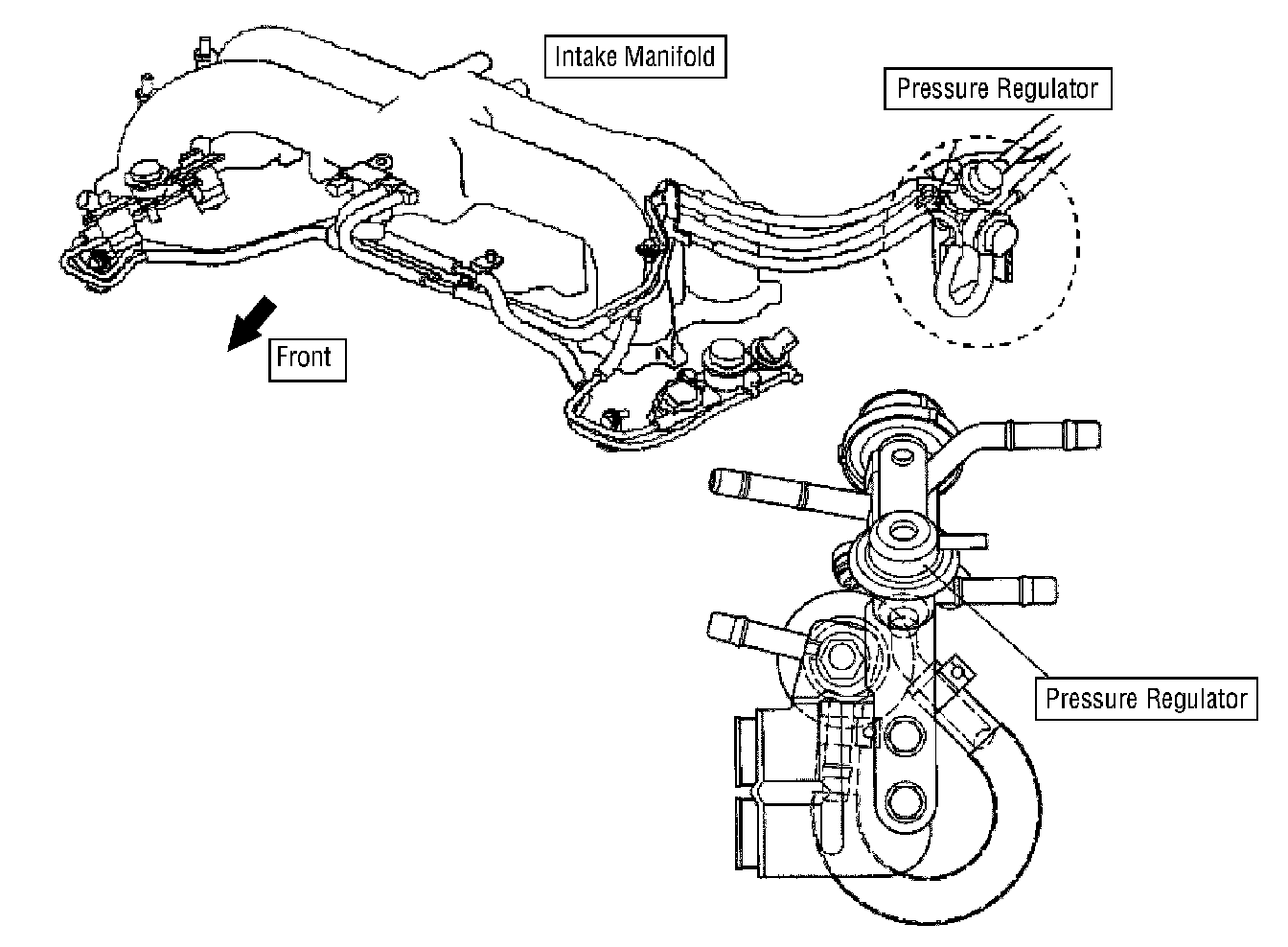 Intake Manifold

Pressure Regulator

Front

Pressure Regulator