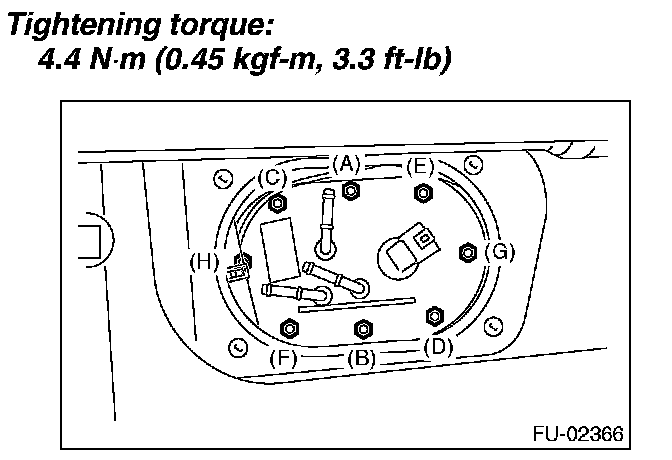 Tightening torque:
4.4 N·m (0.45 kgf-m, 3.3 ft-lb)

(A)
(E)
(C)
(G)
(H)
(F)
(B)
(D)

FU-02366