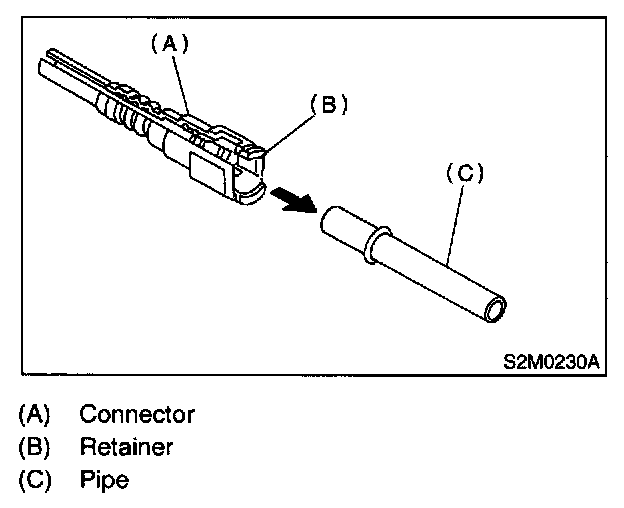 (A)
(B)
(C)
S2M0230A

(A) Connector
(B) Retainer
(C) Pipe