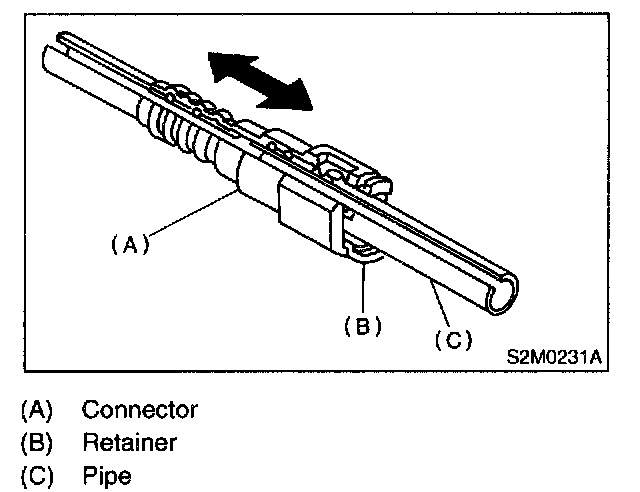 (A)
(B)
(C)
S2M0231A

(A) Connector
(B) Retainer
(C) Pipe