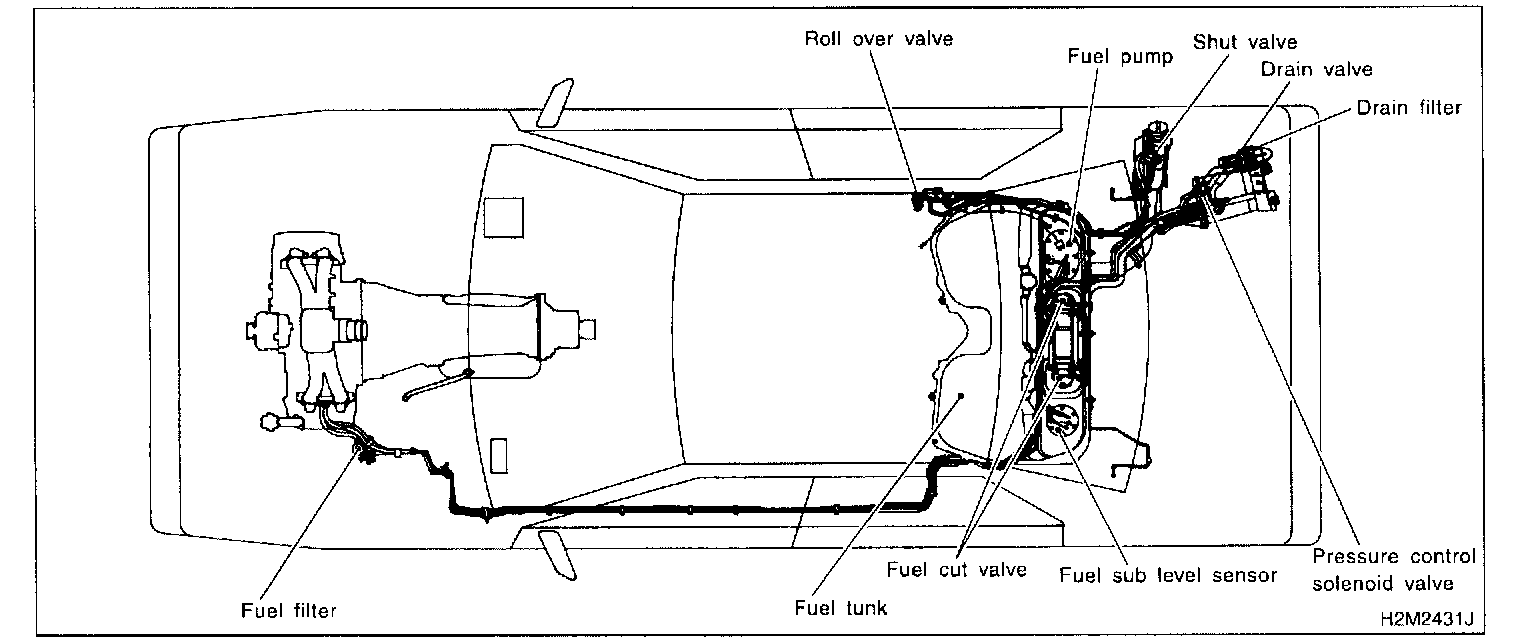 Roll over valve
Fuel pump
Shut valve
Drain valve
Drain filter
Fuel filter
Fuel tunk
Fuel cut valve
Fuel sub level sensor
Pressure control solenoid valve
H2M2431J