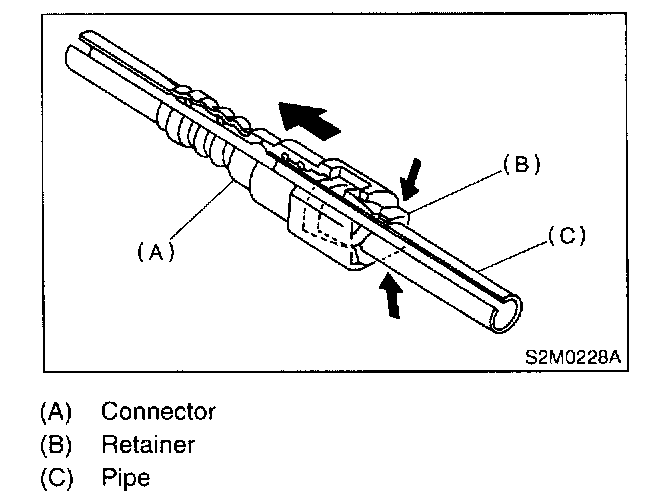 (B)

(C)

(A)

S2M0228A

(A) Connector
(B) Retainer
(C) Pipe