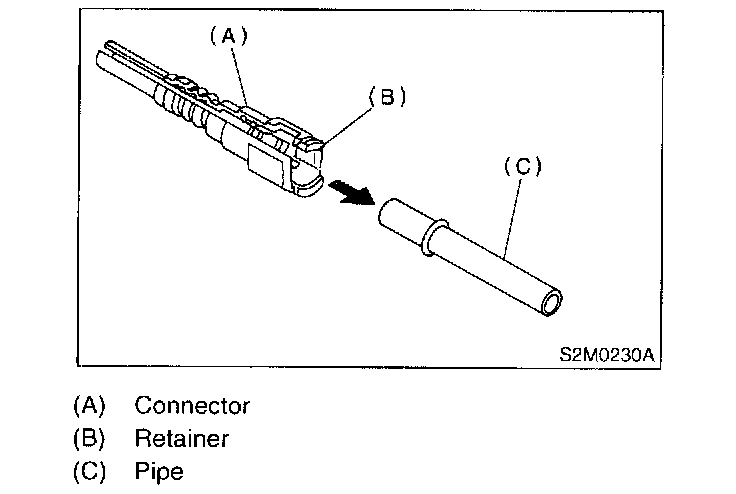 (A)
(B)
(C)
S2M0230A

(A) Connector
(B) Retainer
(C) Pipe