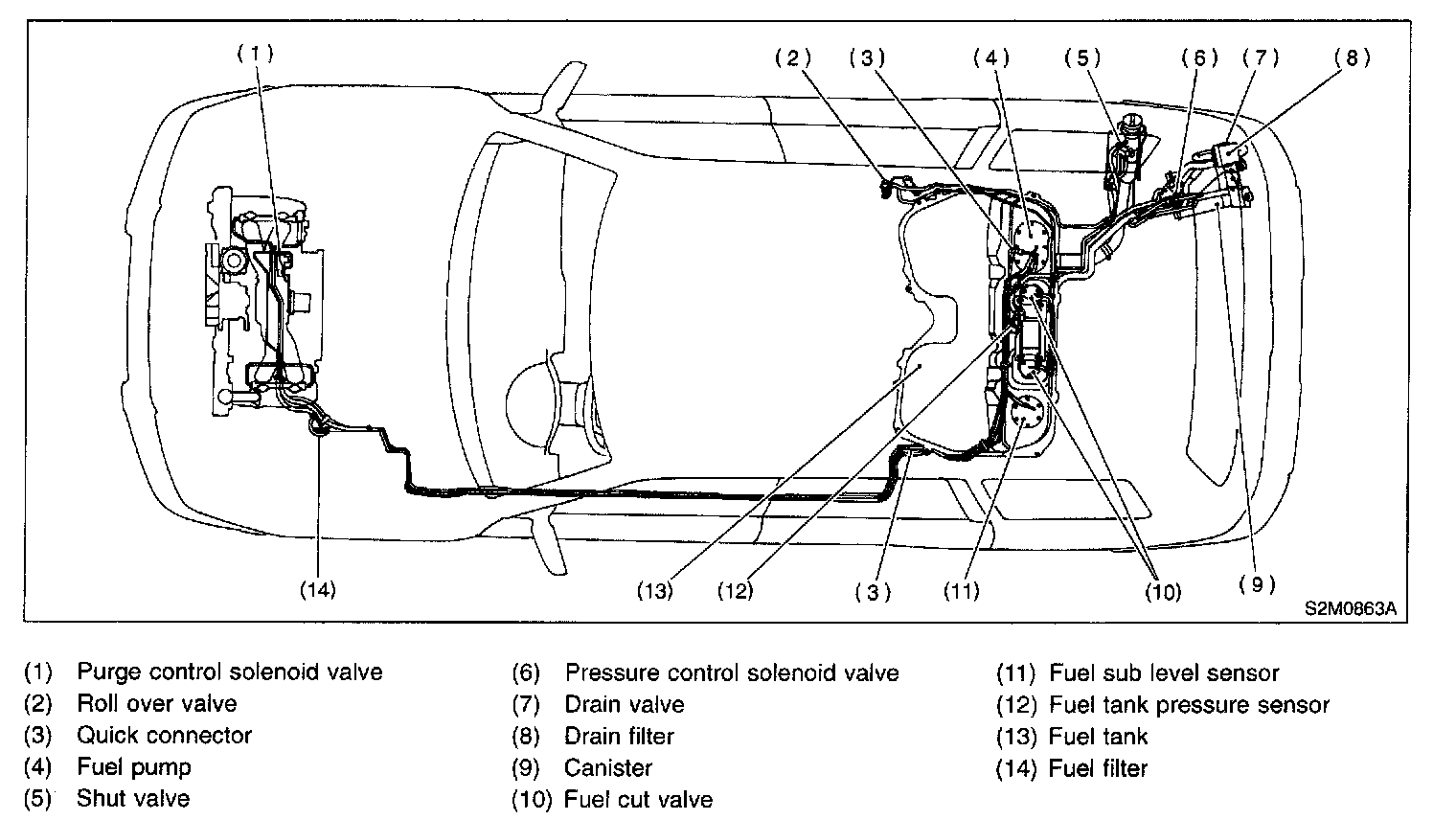 (1)
(2)
(3)
(4)
(5)
(6)
(7)
(8)
(14)
(13)
(12)
(3)
(11)
(10)
(9)
S2M0863A

(1) Purge control solenoid valve
(2) Roll over valve
(3) Quick connector
(4) Fuel pump
(5) Shut valve

(6) Pressure control solenoid valve
(7) Drain valve
(8) Drain filter
(9) Canister
(10) Fuel cut valve

(11) Fuel sub level sensor
(12) Fuel tank pressure sensor
(13) Fuel tank
(14) Fuel filter