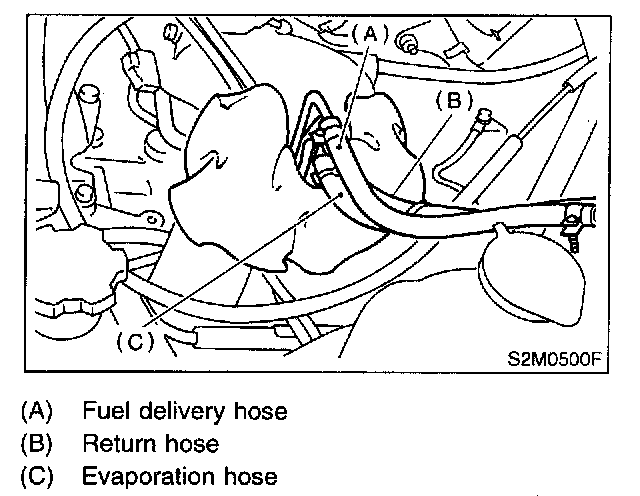 (A)

(B)

(C)

S2M0500F

(A) Fuel delivery hose
(B) Return hose
(C) Evaporation hose