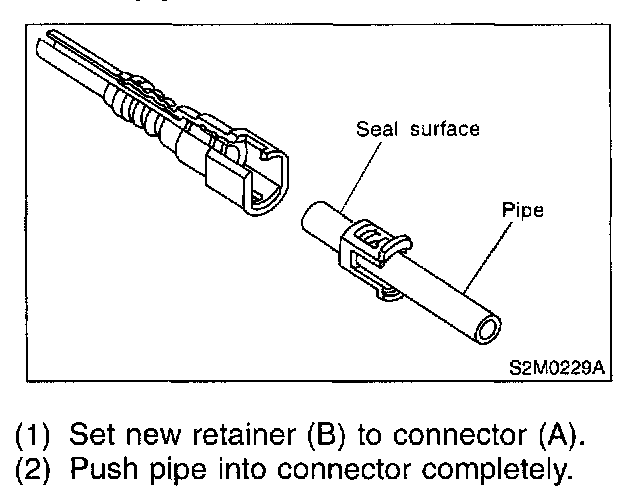 Seal surface

Pipe

S2M0229A

(1) Set new retainer (B) to connector (A).
(2) Push pipe into connector completely.