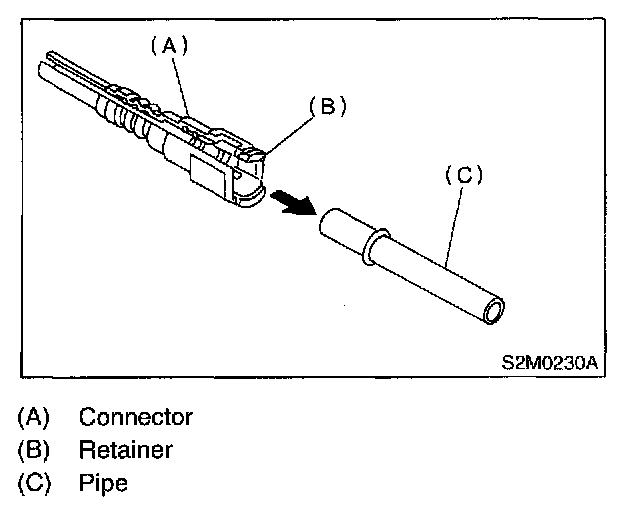 (A)
(B)
(C)
S2M0230A

(A) Connector
(B) Retainer
(C) Pipe