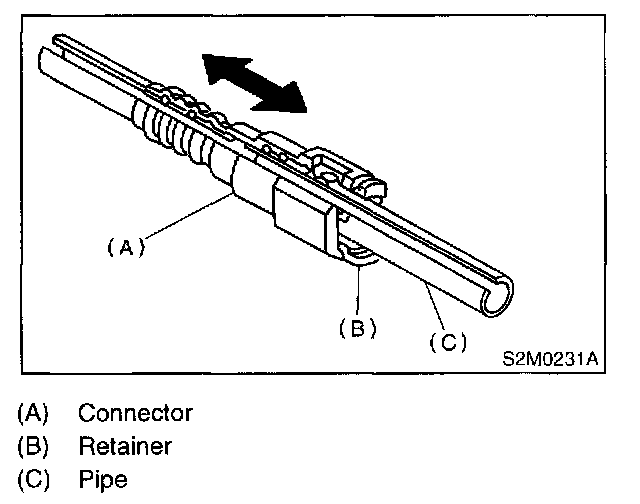 (A)

(B)

(C)

S2M0231A

(A) Connector
(B) Retainer
(C) Pipe