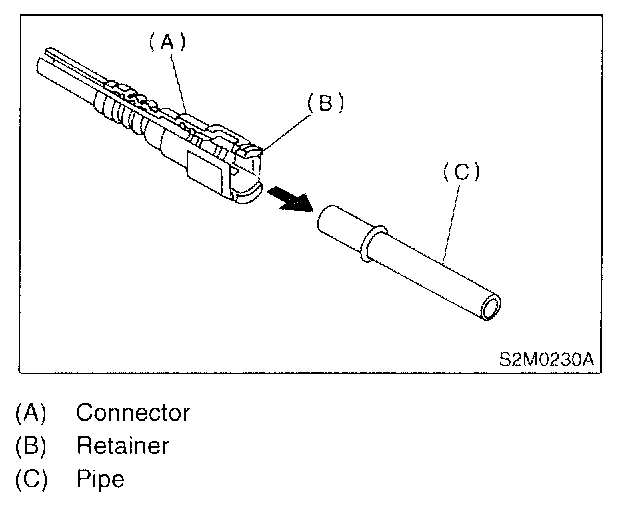 (A)
(B)
(C)
S2M0230A

(A) Connector
(B) Retainer
(C) Pipe