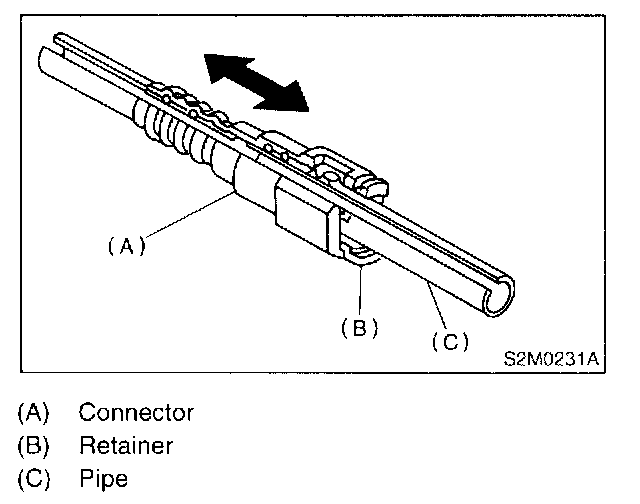 (A)

(B)

(C)

S2M0231A

(A) Connector
(B) Retainer
(C) Pipe