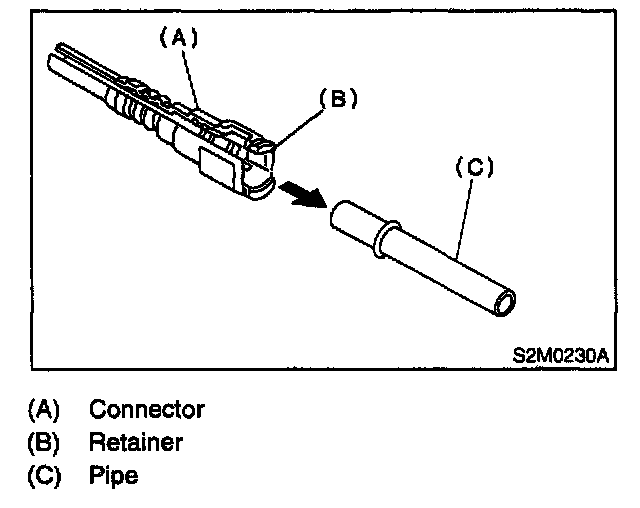 (A)

(B)

(C)

S2M0230A

(A) Connector
(B) Retainer
(C) Pipe