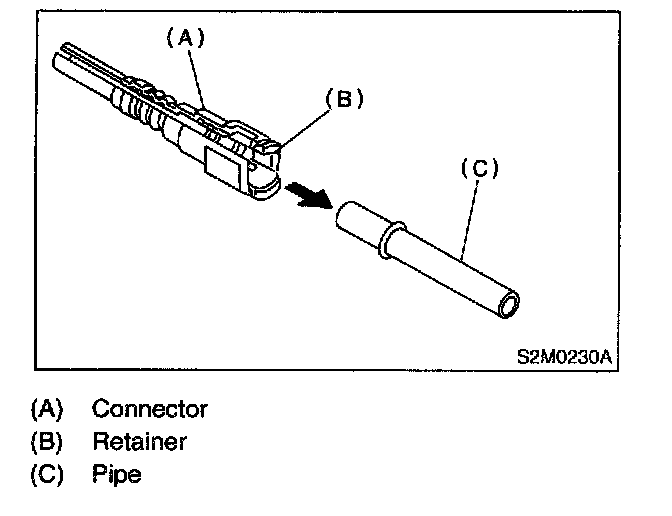 (A)
(B)
(C)
S2M0230A

(A) Connector
(B) Retainer
(C) Pipe