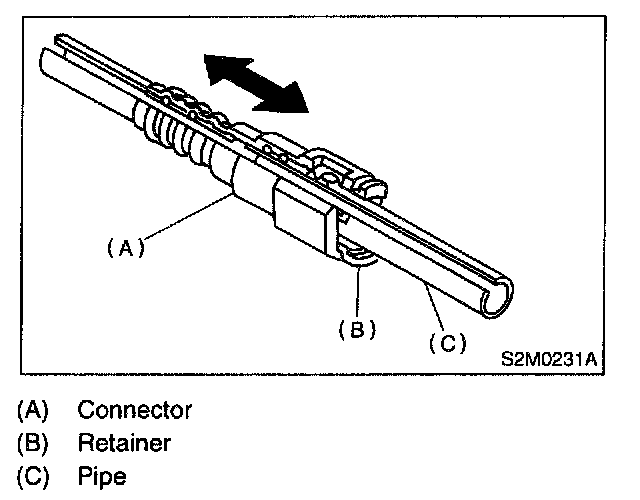 (A)

(B)

(C)

S2M0231A

(A) Connector
(B) Retainer
(C) Pipe