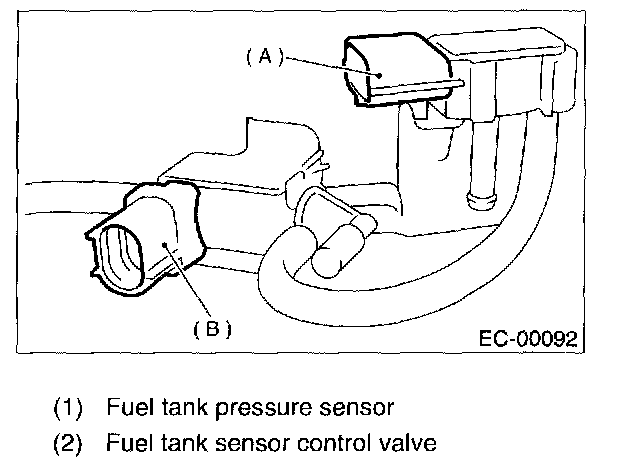 (A)

(B)

EC-00092

(1) Fuel tank pressure sensor

(2) Fuel tank sensor control valve