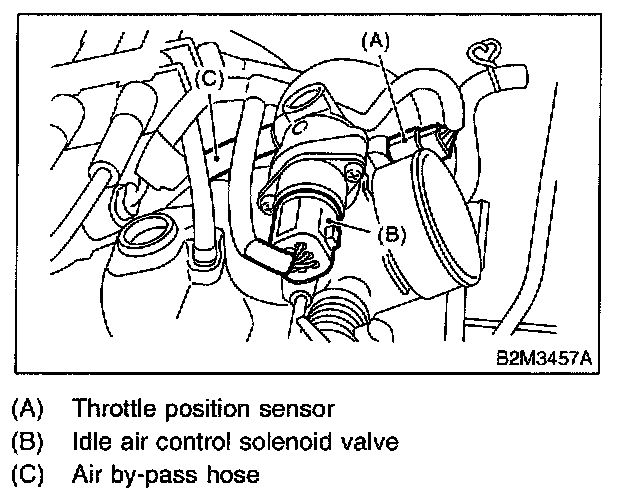 (A)
(C)
(B)
B2M3457A

(A) Throttle position sensor
(B) Idle air control solenoid valve
(C) Air by-pass hose