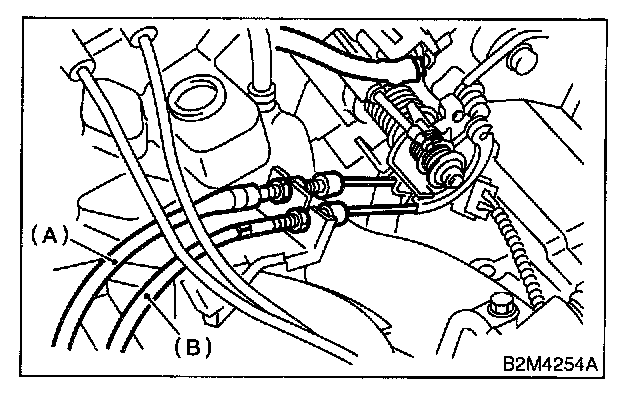 (A)

(B)

B2M4254A