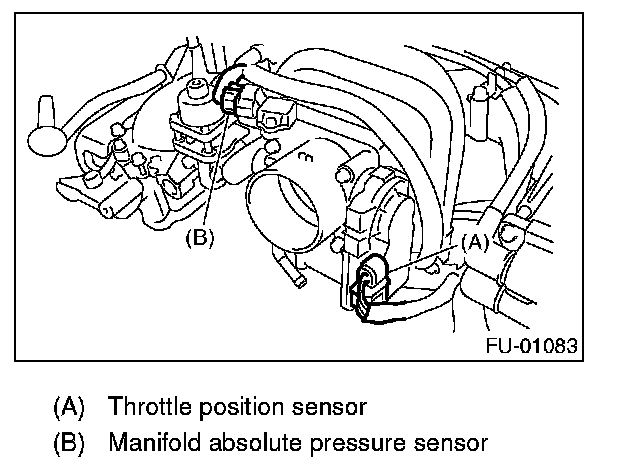 (B)

(A)

FU-01083

(A) Throttle position sensor

(B) Manifold absolute pressure sensor