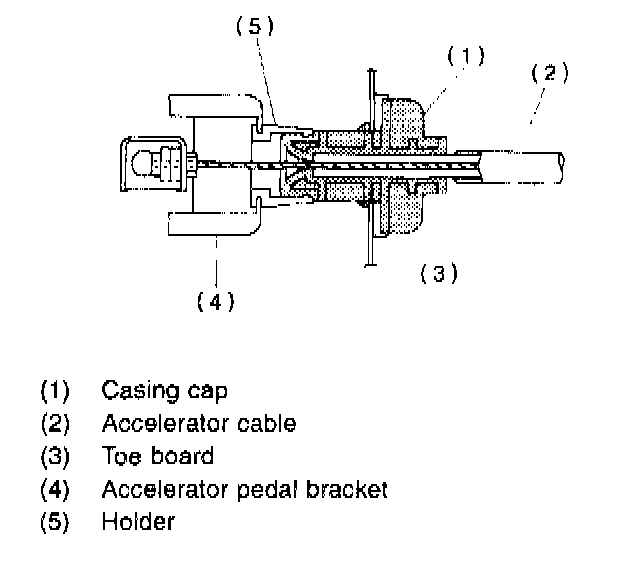 (5)
(1)
(2)
(3)
(4)

(1) Casing cap
(2) Accelerator cable
(3) Toe board
(4) Accelerator pedal bracket
(5) Holder