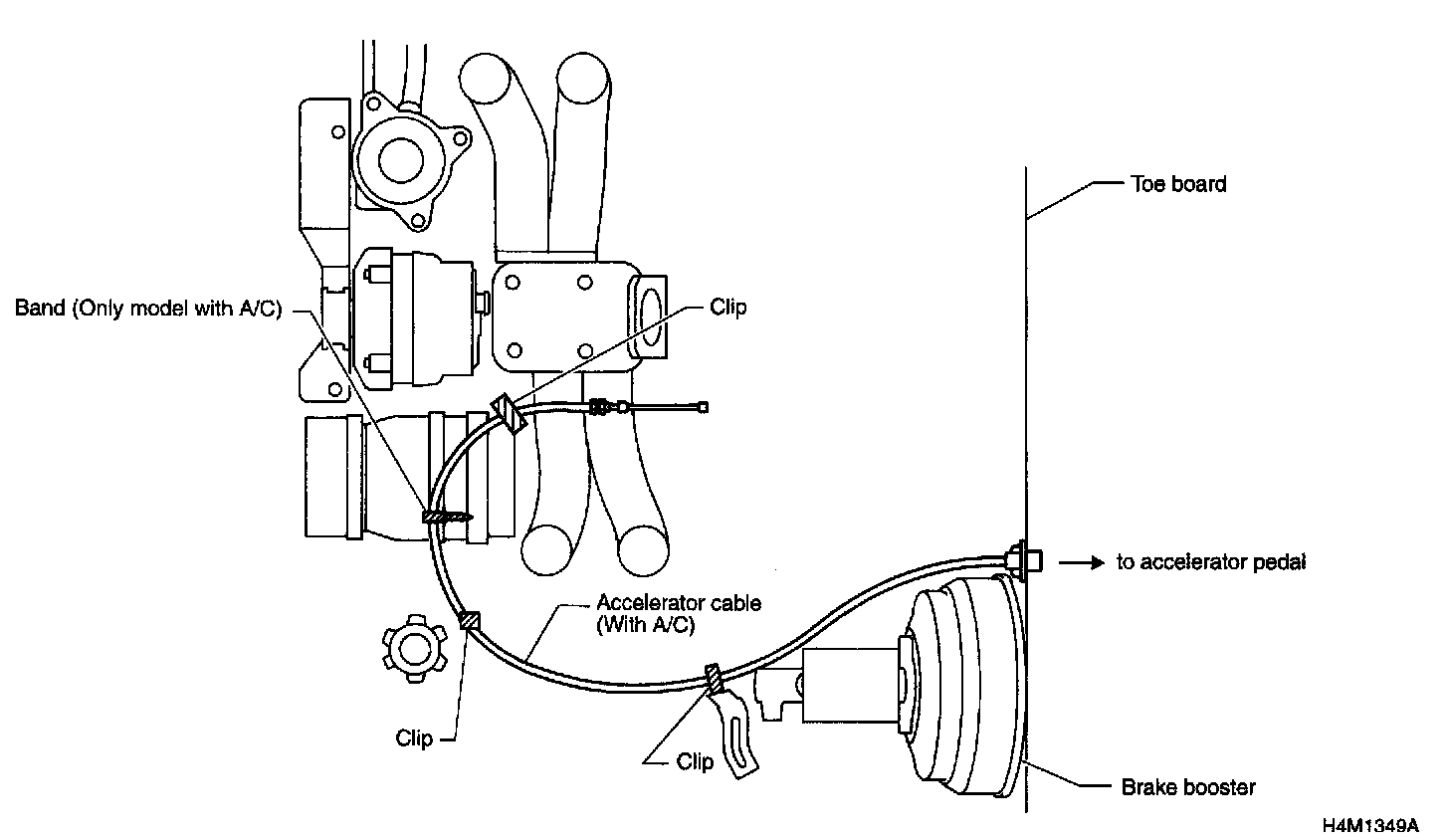 Toe board

Band (Only model with A/C)

Clip

to accelerator pedal

Accelerator cable
(With A/C)

Clip

Clip

Brake booster

H4M1349A