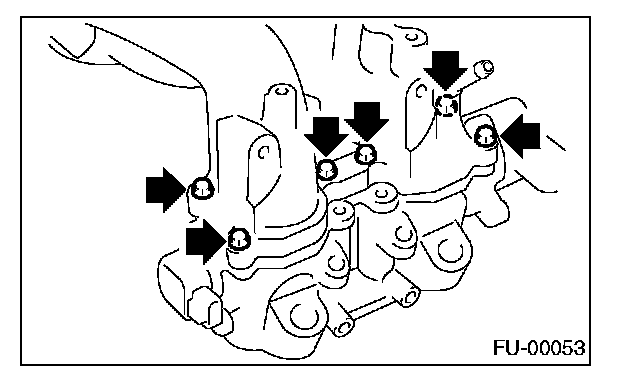 FU-00053