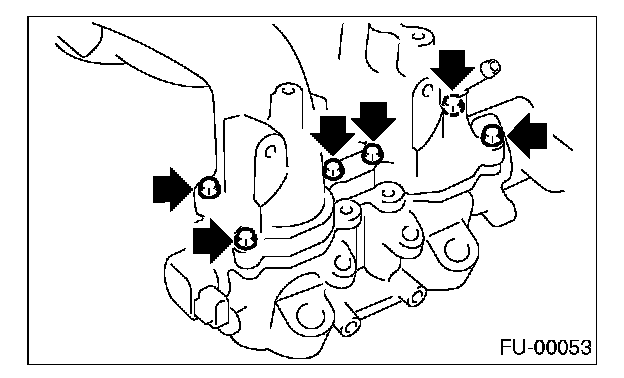 FU-00053