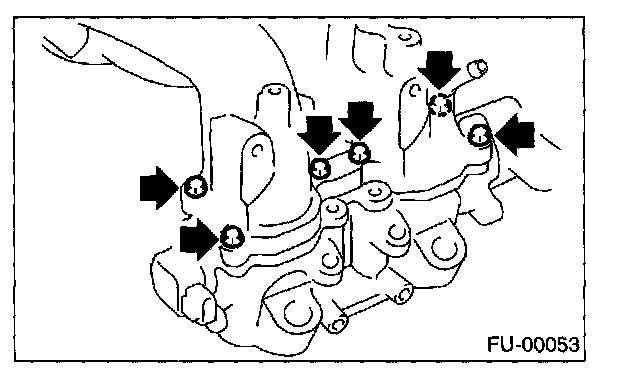 FU-00053