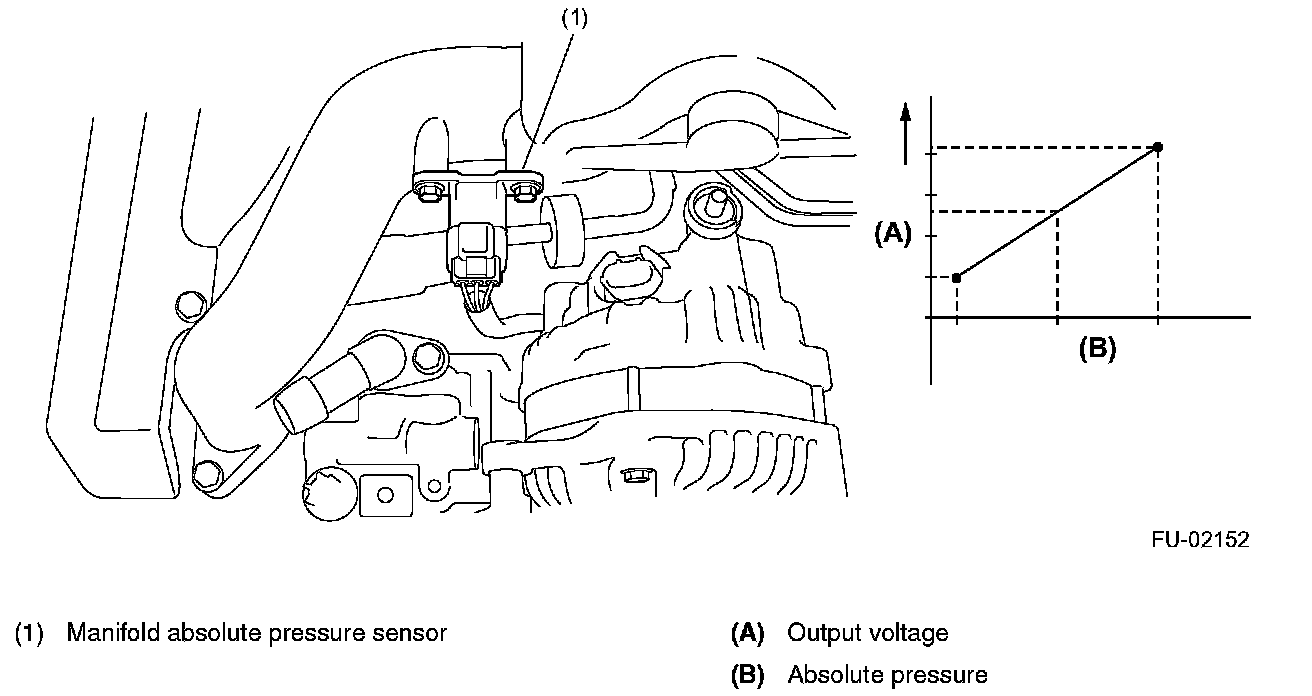 (1)

(A)

(B)

FU-02152

(1) Manifold absolute pressure sensor

(A) Output voltage

(B) Absolute pressure