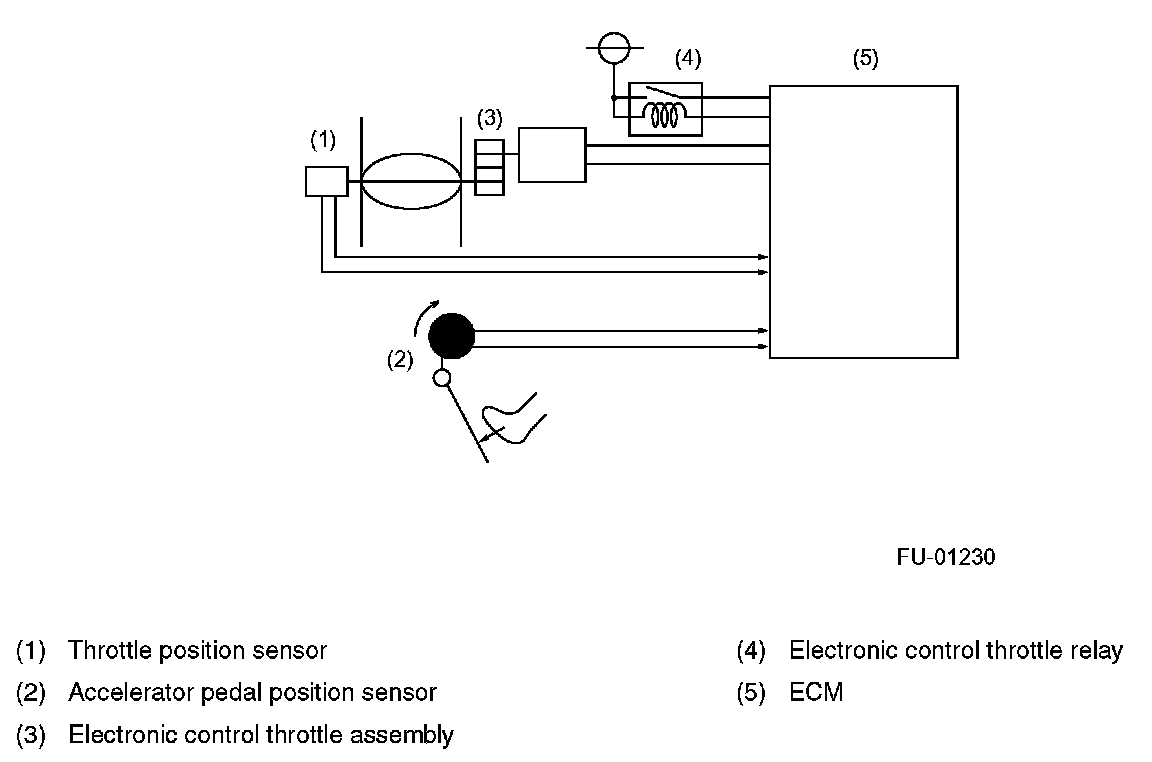 (4)

(5)

(3)

(1)

(2)

FU-01230

(1) Throttle position sensor

(2) Accelerator pedal position sensor

(3) Electronic control throttle assembly

(4) Electronic control throttle relay

(5) ECM