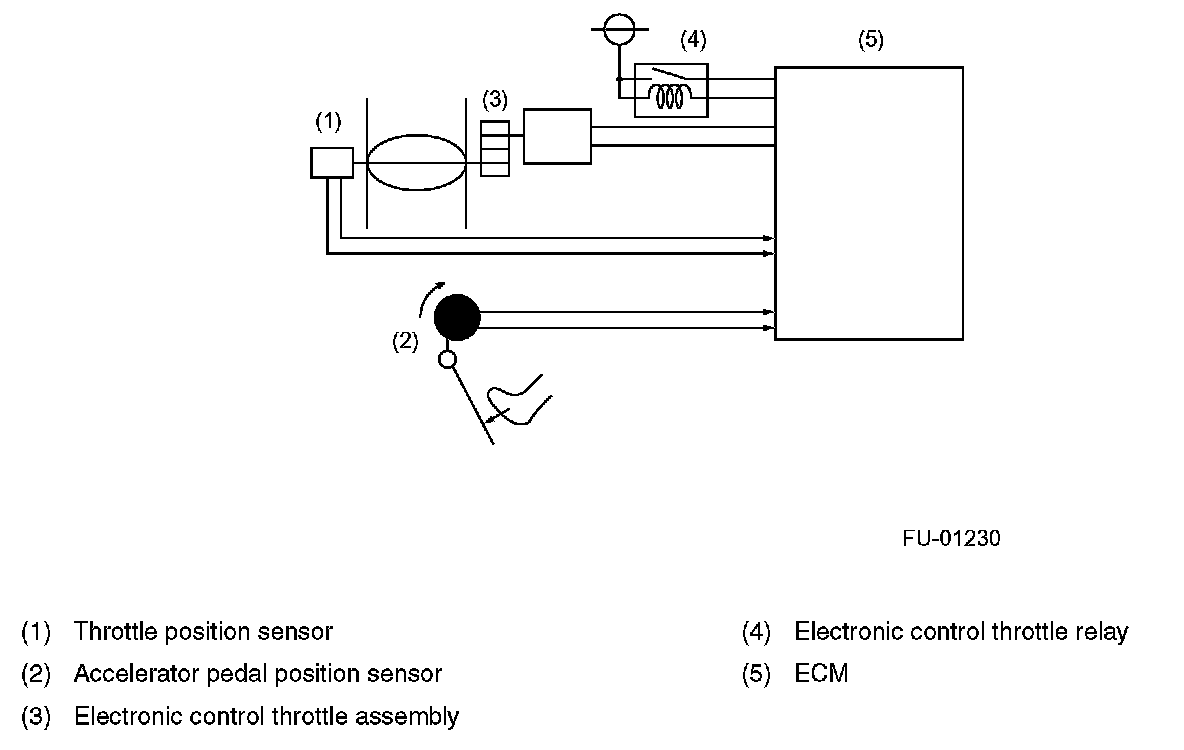 (4)
(5)
(3)
(1)
(2)

FU-01230

(1) Throttle position sensor
(2) Accelerator pedal position sensor
(3) Electronic control throttle assembly

(4) Electronic control throttle relay
(5) ECM