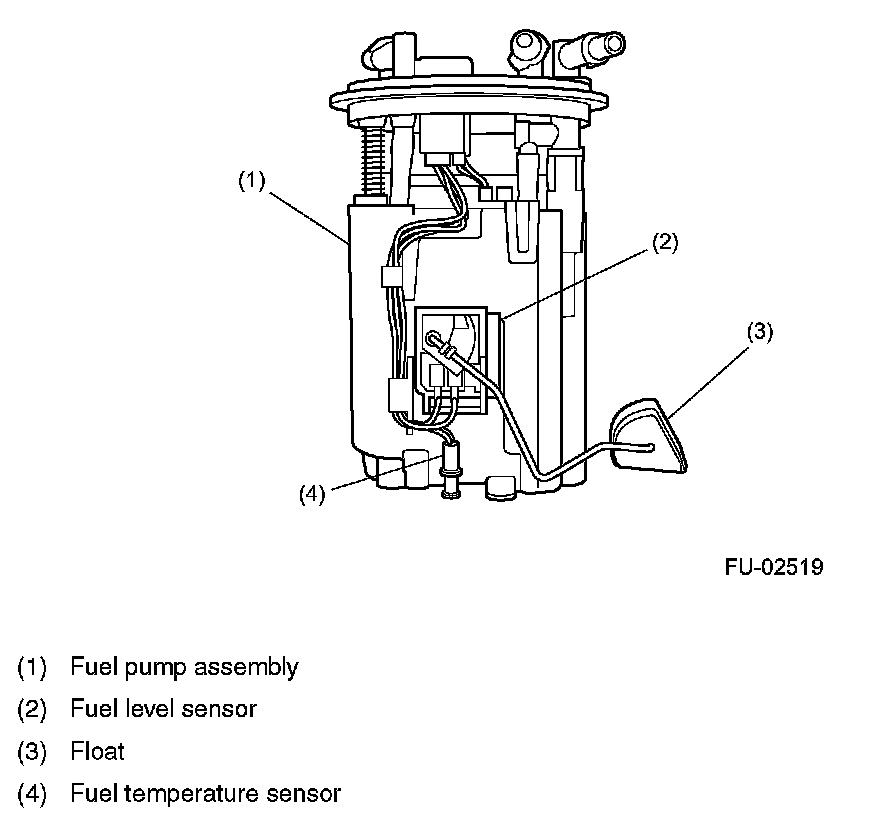 (1)

(2)

(3)

(4)

FU-02519

(1) Fuel pump assembly

(2) Fuel level sensor

(3) Float

(4) Fuel temperature sensor