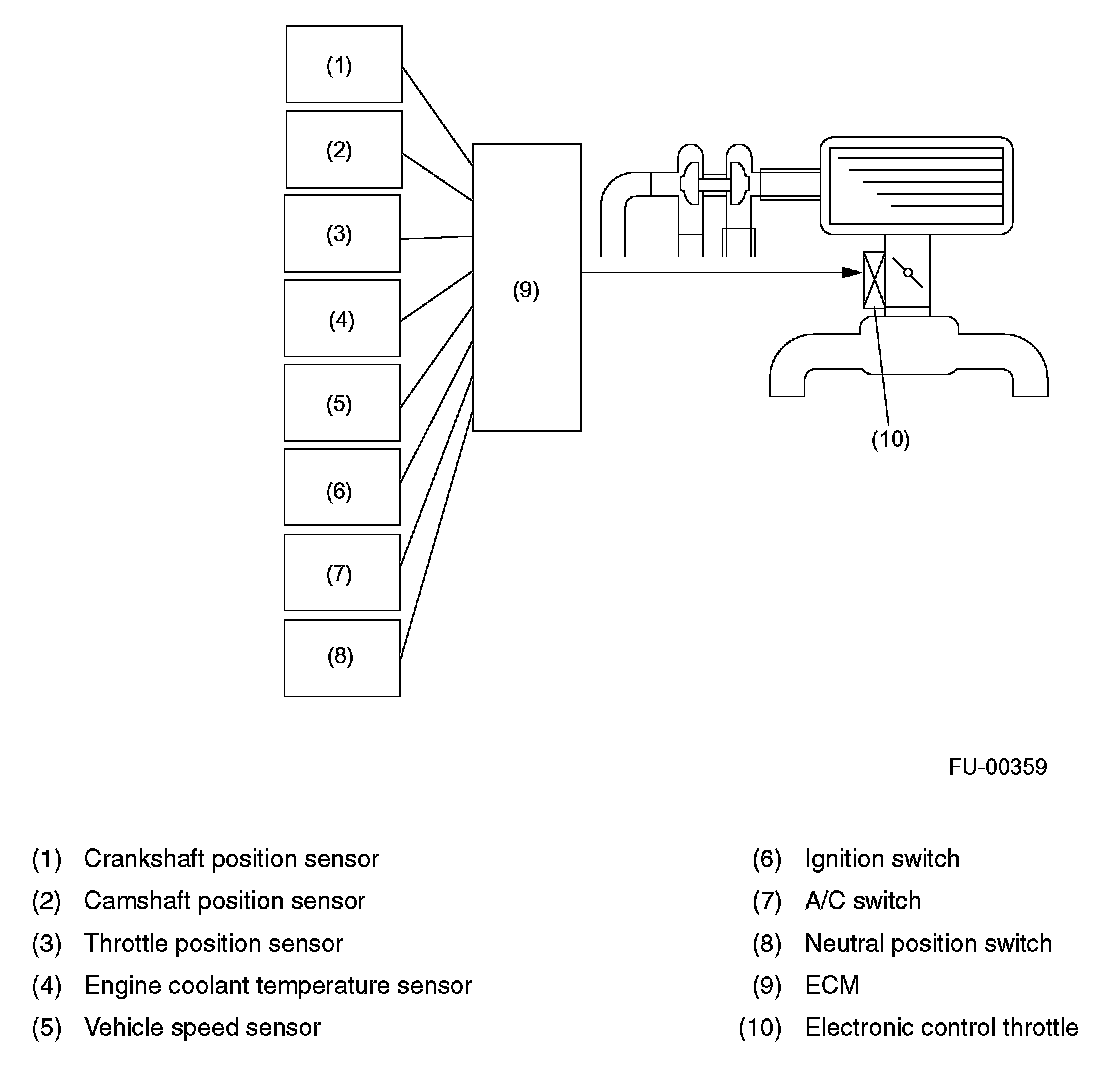 (1)

(2)

(3)

(4)

(5)

(6)

(7)

(8)

(9)

(10)

FU-00359

(1) Crankshaft position sensor
(2) Camshaft position sensor
(3) Throttle position sensor
(4) Engine coolant temperature sensor
(5) Vehicle speed sensor

(6) Ignition switch
(7) A/C switch
(8) Neutral position switch
(9) ECM
(10) Electronic control throttle