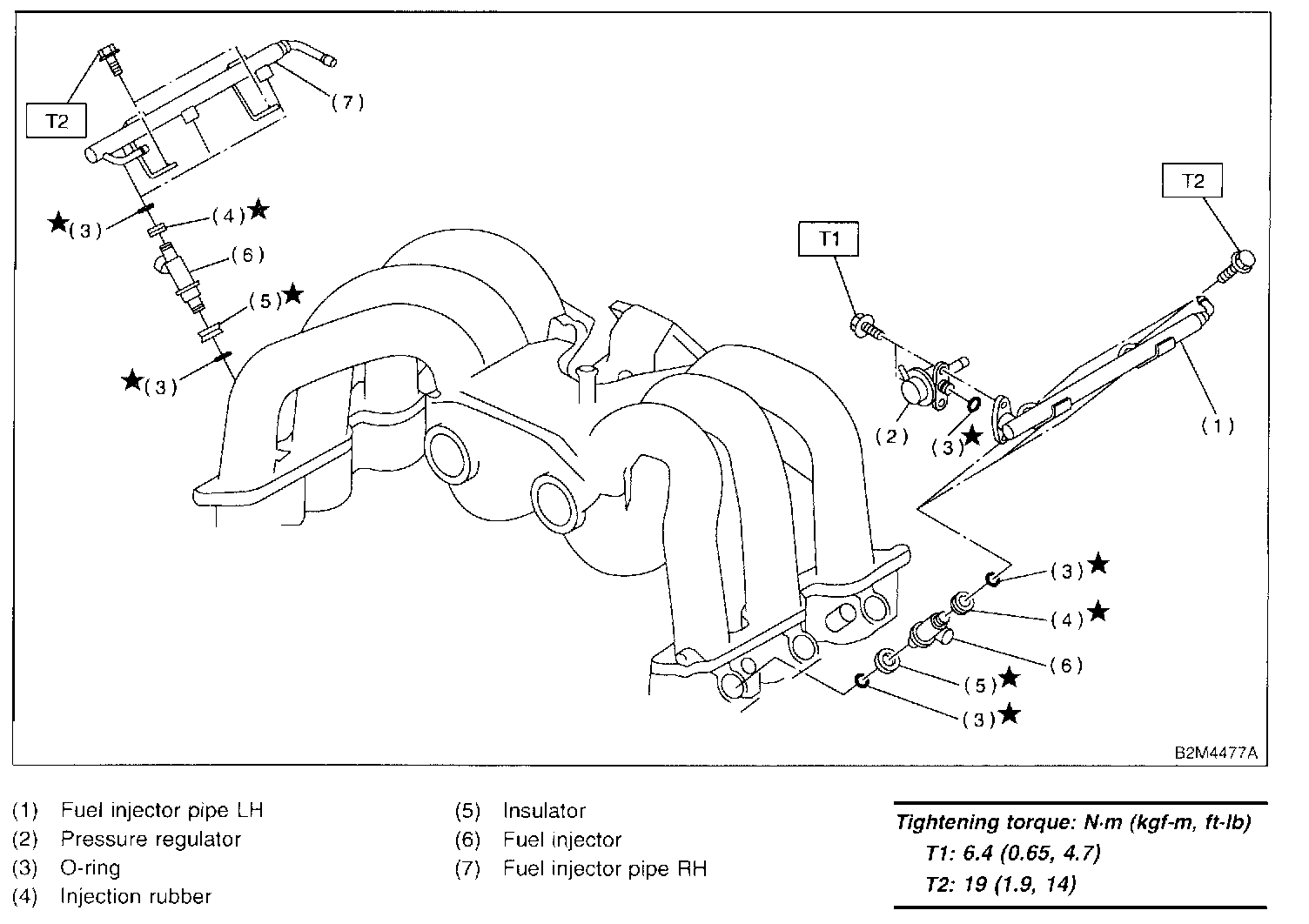 T2

(7)

★(3)

(4)★

(6)

(5)★

★(3)

T1

T2

(2)

(3)★

(1)

(3)★

(4)★

(6)

(5)★

(3)★

B2M4477A

(1) Fuel injector pipe LH
(2) Pressure regulator
(3) O-ring
(4) Injection rubber

(5) Insulator
(6) Fuel injector
(7) Fuel injector pipe RH

Tightening torque: N·m (kgf-m, ft-lb)
T1: 6.4 (0.65, 4.7)
T2: 19 (1.9, 14)